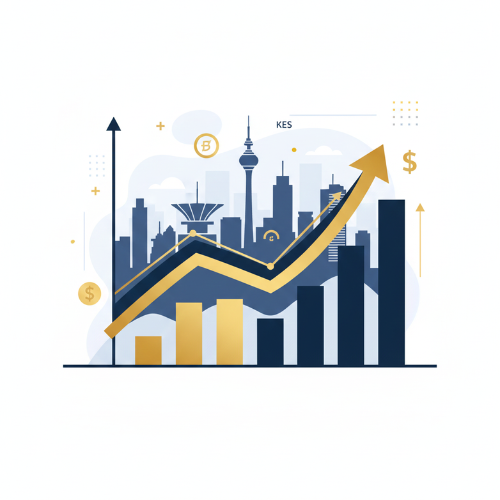 KES

$

$